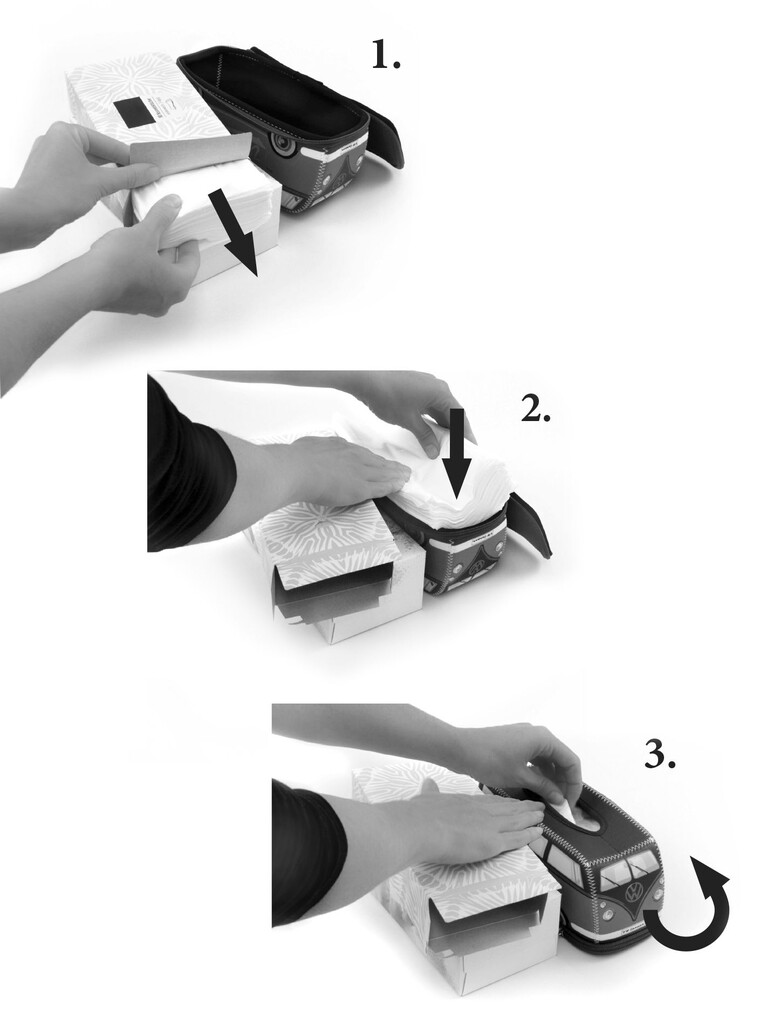 1.

2.

3.